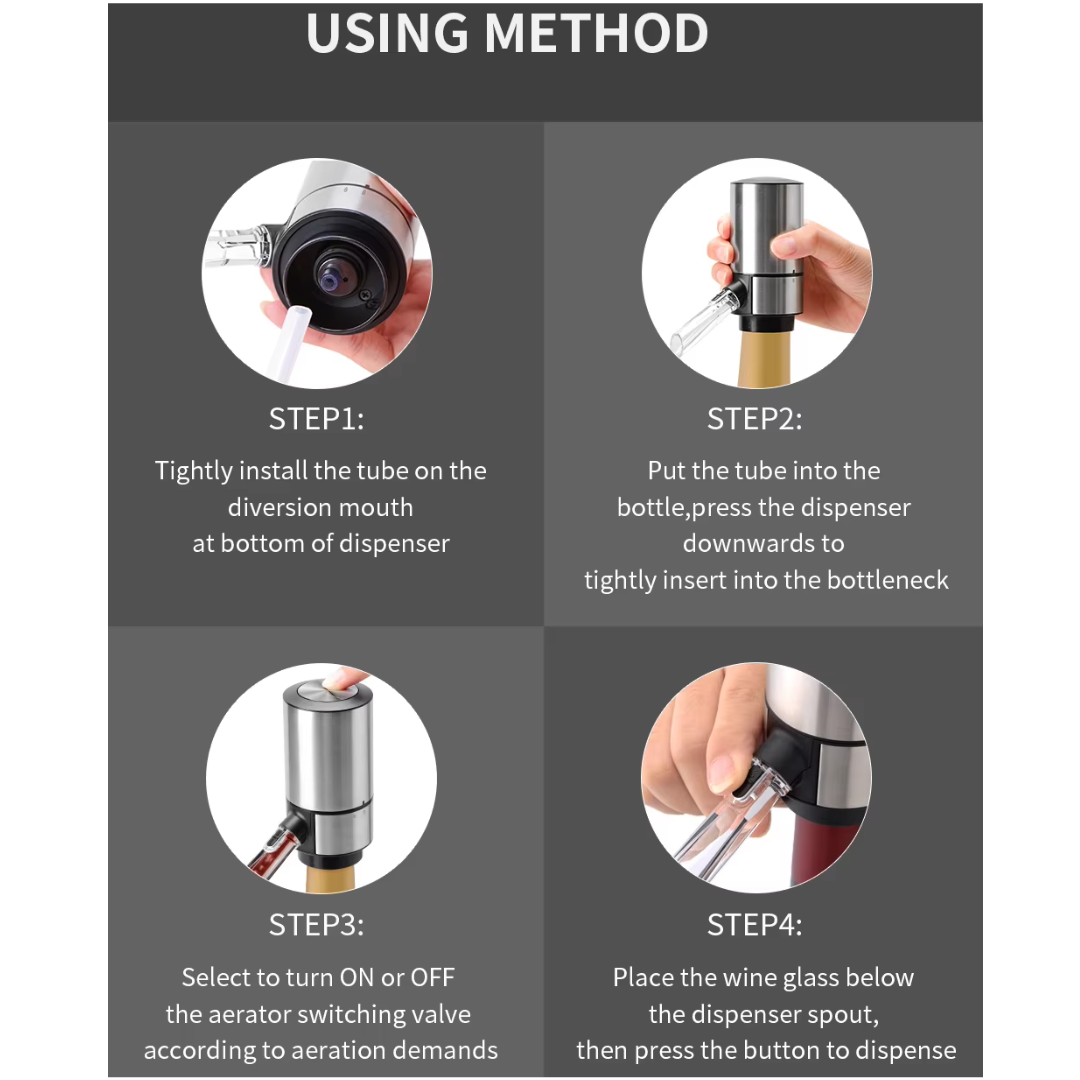 USING METHOD

STEP1:

Tightly install the tube on the diversion mouth at bottom of dispenser

STEP2:

Put the tube into the bottle,press the dispenser downwards to tightly insert into the bottleneck

STEP3:

Select to turn ON or OFF the aerator switching valve according to aeration demands

STEP4:

Place the wine glass below the dispenser spout, then press the button to dispense