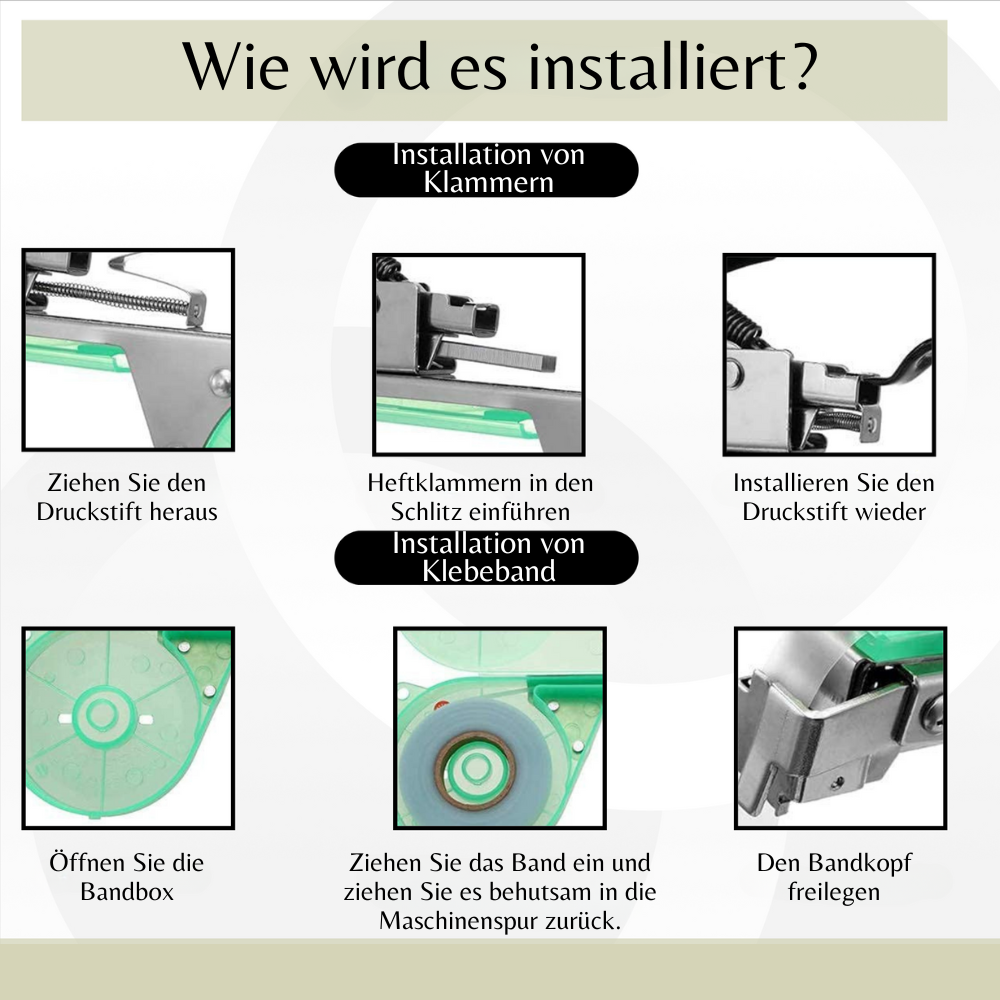 Wie wird es installiert?

Installation von Klammern

Ziehen Sie den Druckstift heraus

Heftklammern in den Schlitz einführen

Installieren Sie den Druckstift wieder

Installation von Klebeband

Öffnen Sie die Bandbox

Ziehen Sie das Band ein und ziehen Sie es behutsam in die Maschinenspur zurück.

Den Bandkopf freilegen