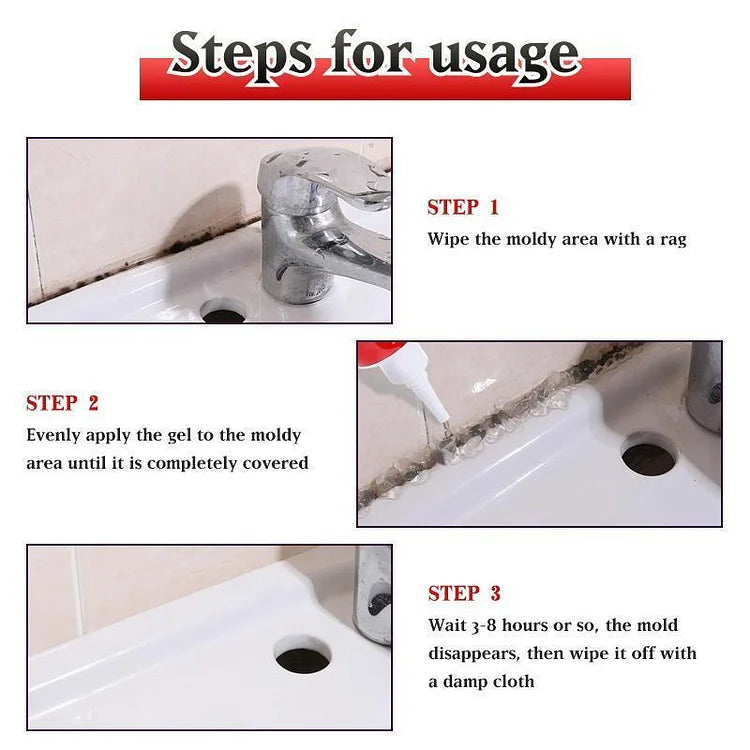 Steps for usage

STEP 1
Wipe the moldy area with a rag

STEP 2
Evenly apply the gel to the moldy area until it is completely covered

STEP 3
Wait 3-8 hours or so, the mold disappears, then wipe it off with a damp cloth