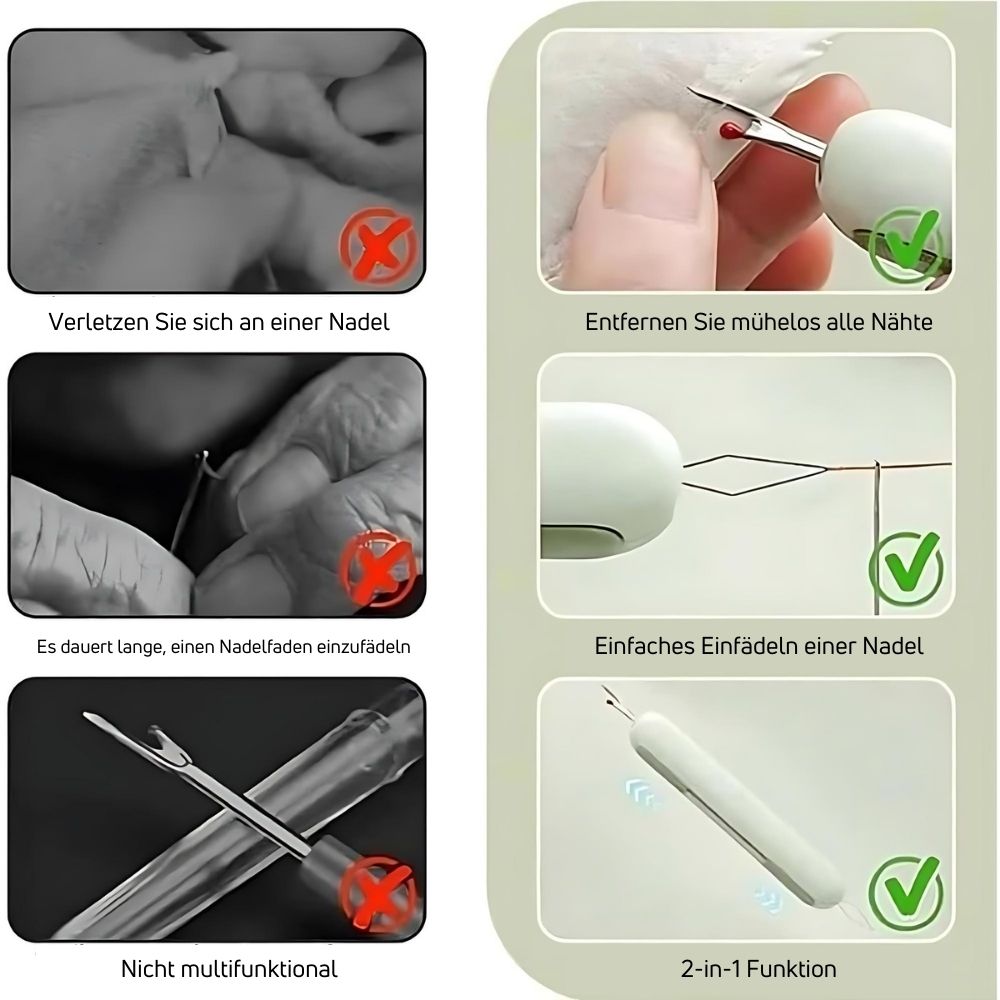 Verletzen Sie sich an einer Nadel

Es dauert lange, einen Nadelfaden einzufädeln

Nicht multifunktional

Entfernen Sie mühelos alle Nähte

Einfaches Einfädeln einer Nadel

2-in-1 Funktion